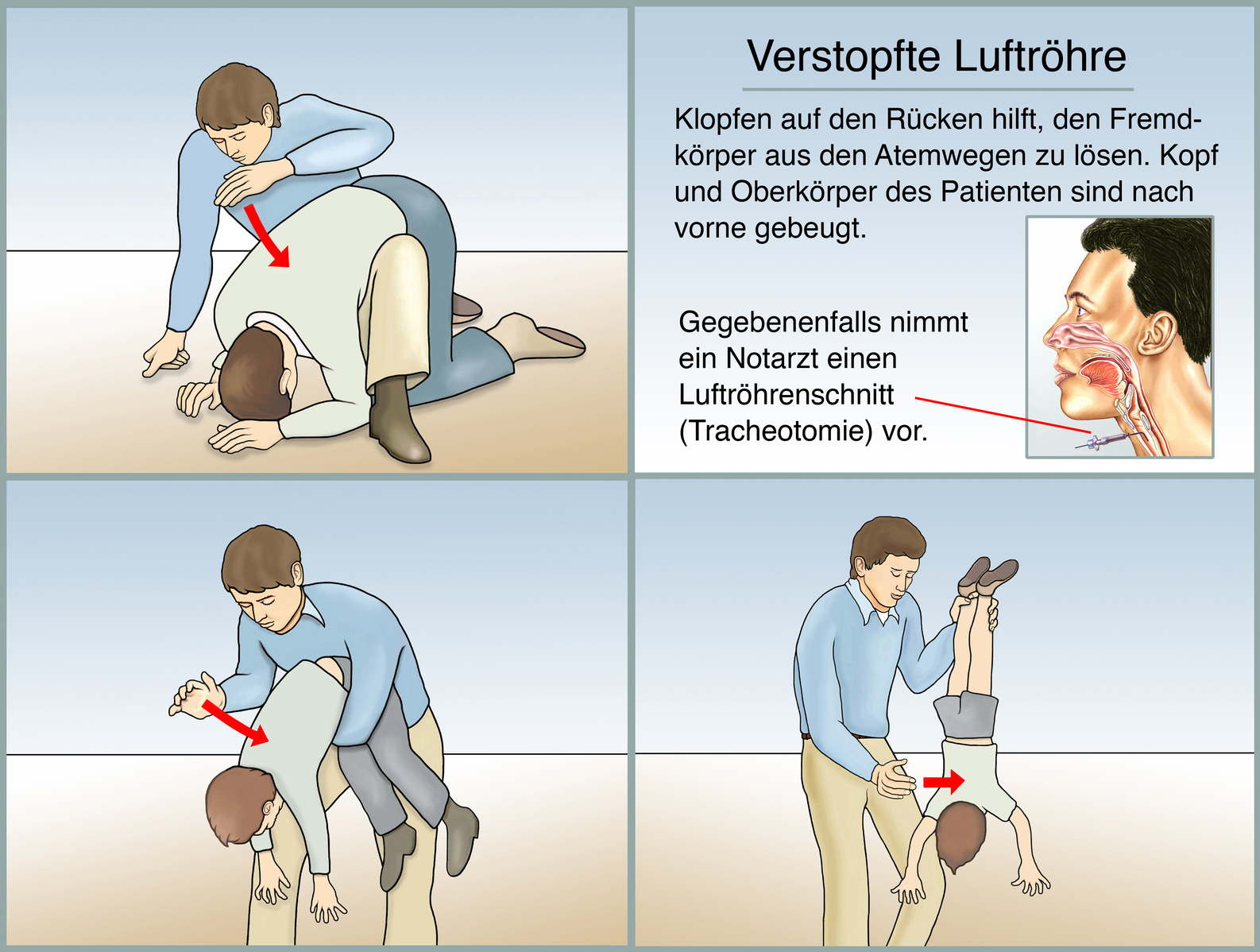 Verstopfte Luftröhre

Klopfen auf den Rücken hilft, den Fremdkörper aus den Atemwegen zu lösen. Kopf und Oberkörper des Patienten sind nach vorne gebeugt.

Gegebenenfalls nimmt ein Notarzt einen Luftröhrenschnitt (Tracheotomie) vor.